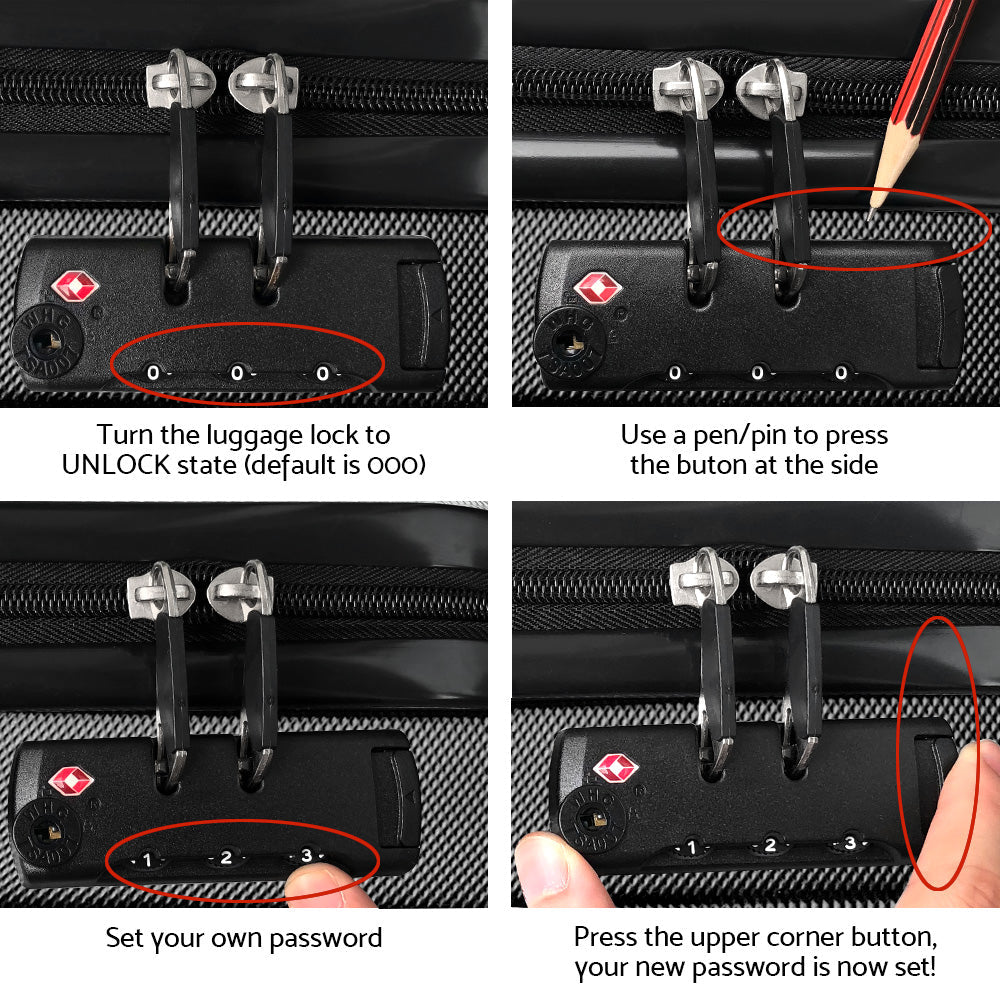 0 0 0

Turn the luggage lock to UNLOCK state (default is 000)

0 0 0

Use a pen/pin to press the buton at the side

1 2 3

Set your own password

1 2 3

Press the upper corner button, your new password is now set!